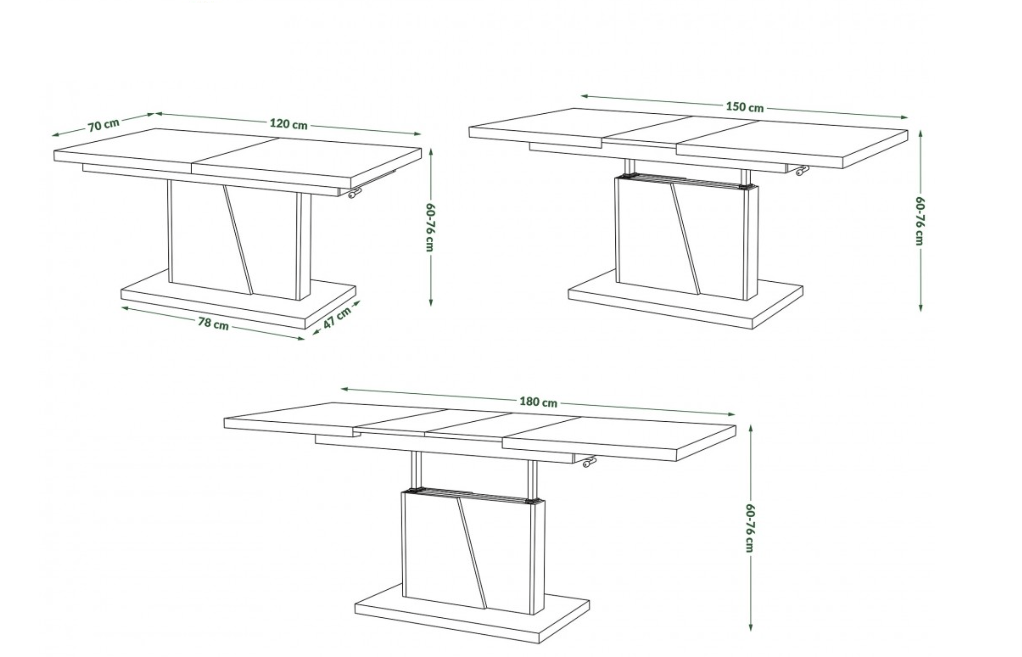 70 cm
120 cm
60-76 cm
78 cm
47 cm

150 cm
60-76 cm

180 cm
60-76 cm