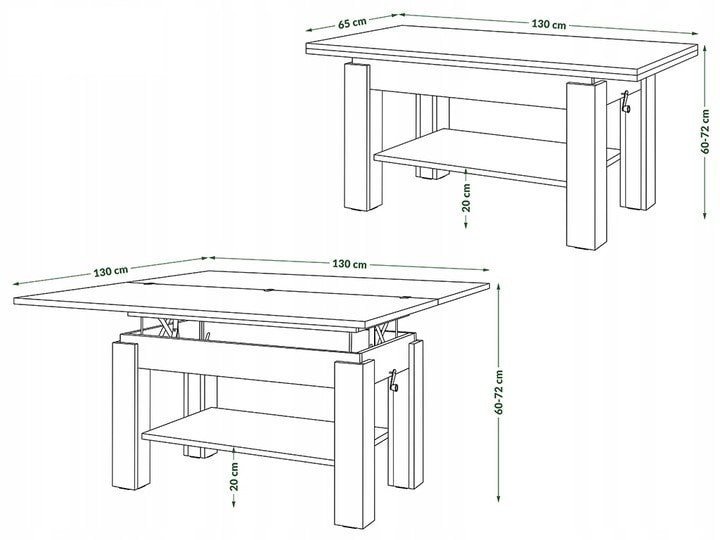 65 cm
130 cm
60-72 cm
20 cm
130 cm
130 cm
60-72 cm
20 cm