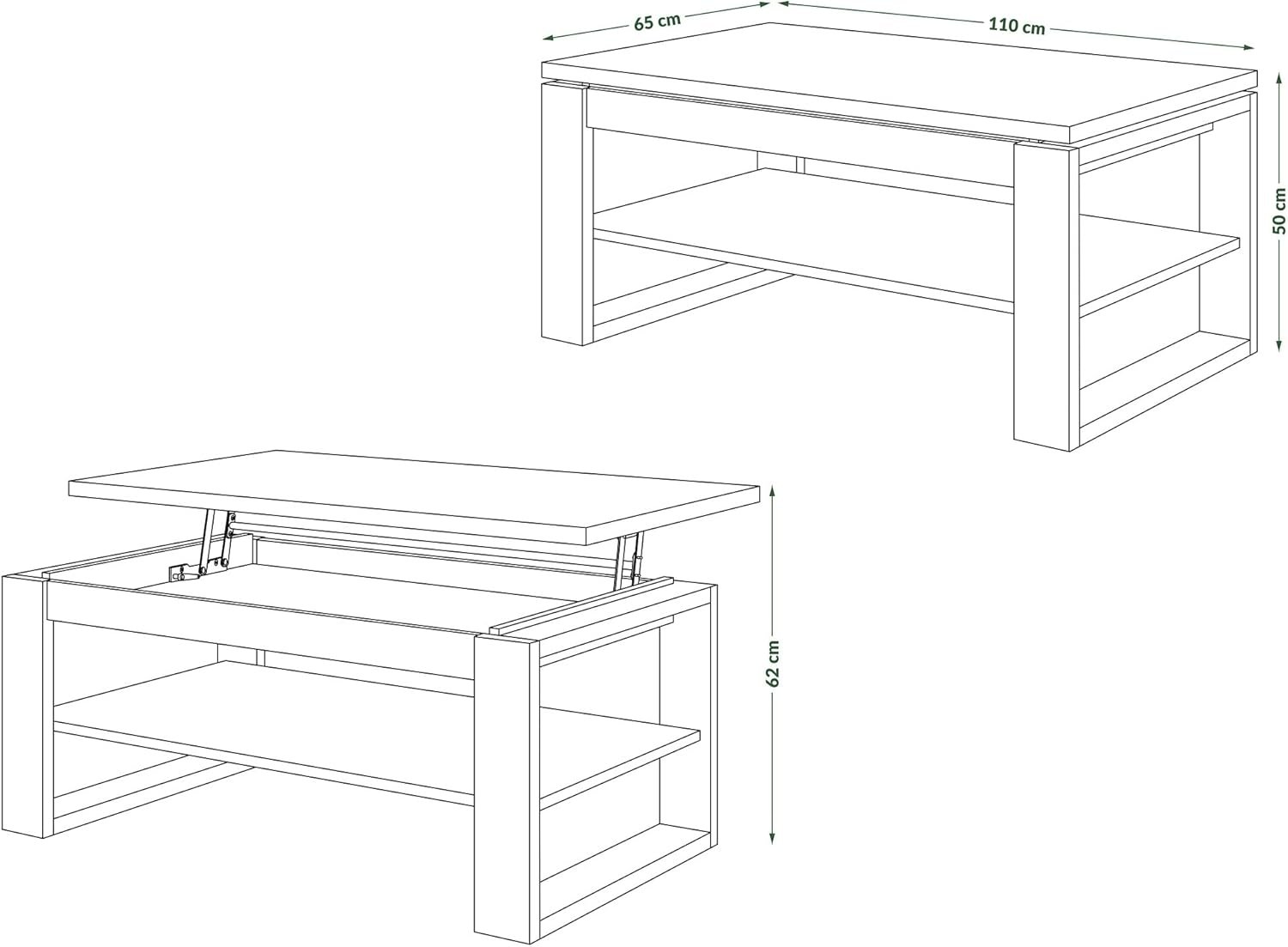 65 cm
110 cm
50 cm
62 cm