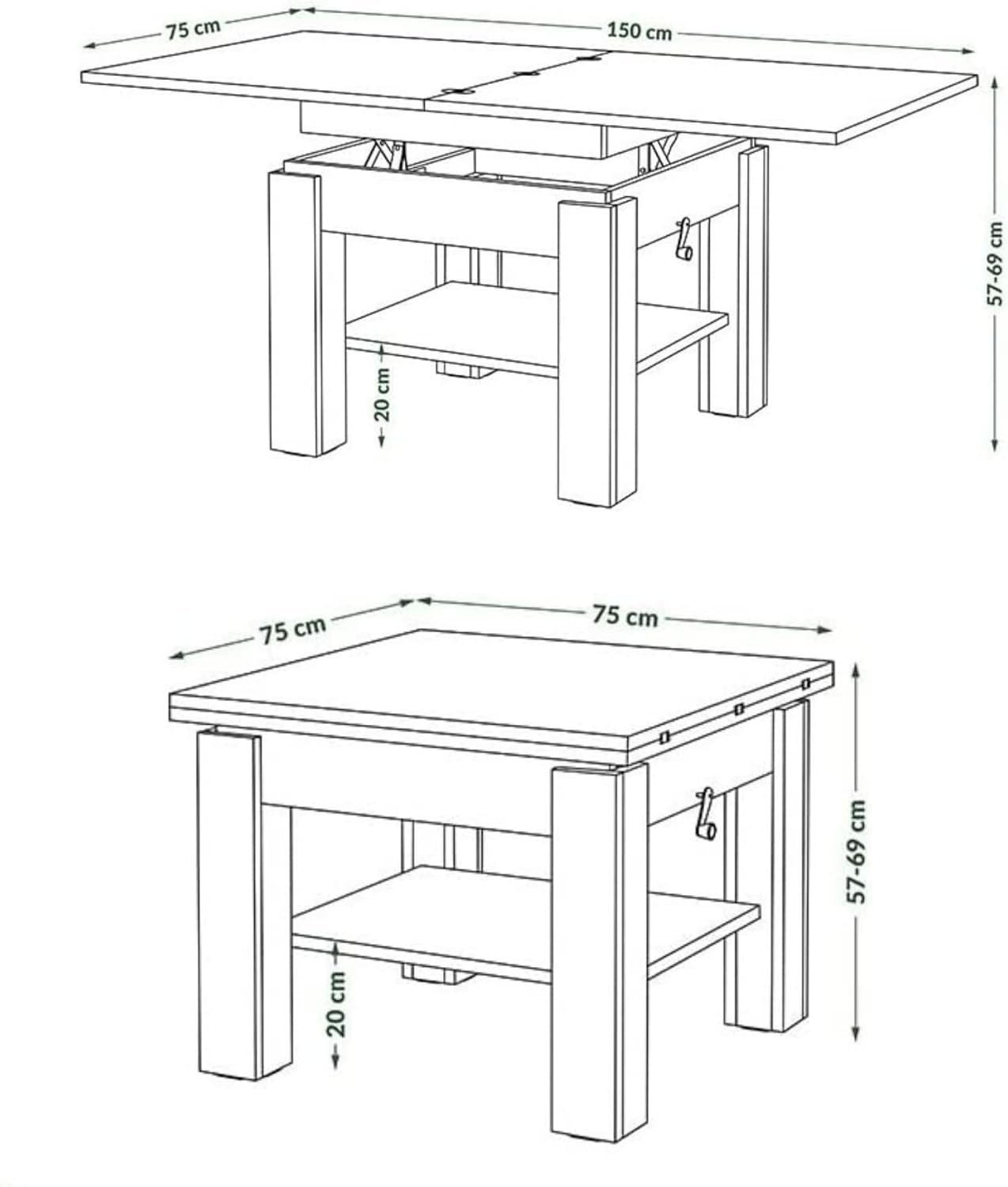 75 cm
150 cm
57-69 cm
20 cm

75 cm
75 cm
57-69 cm
20 cm