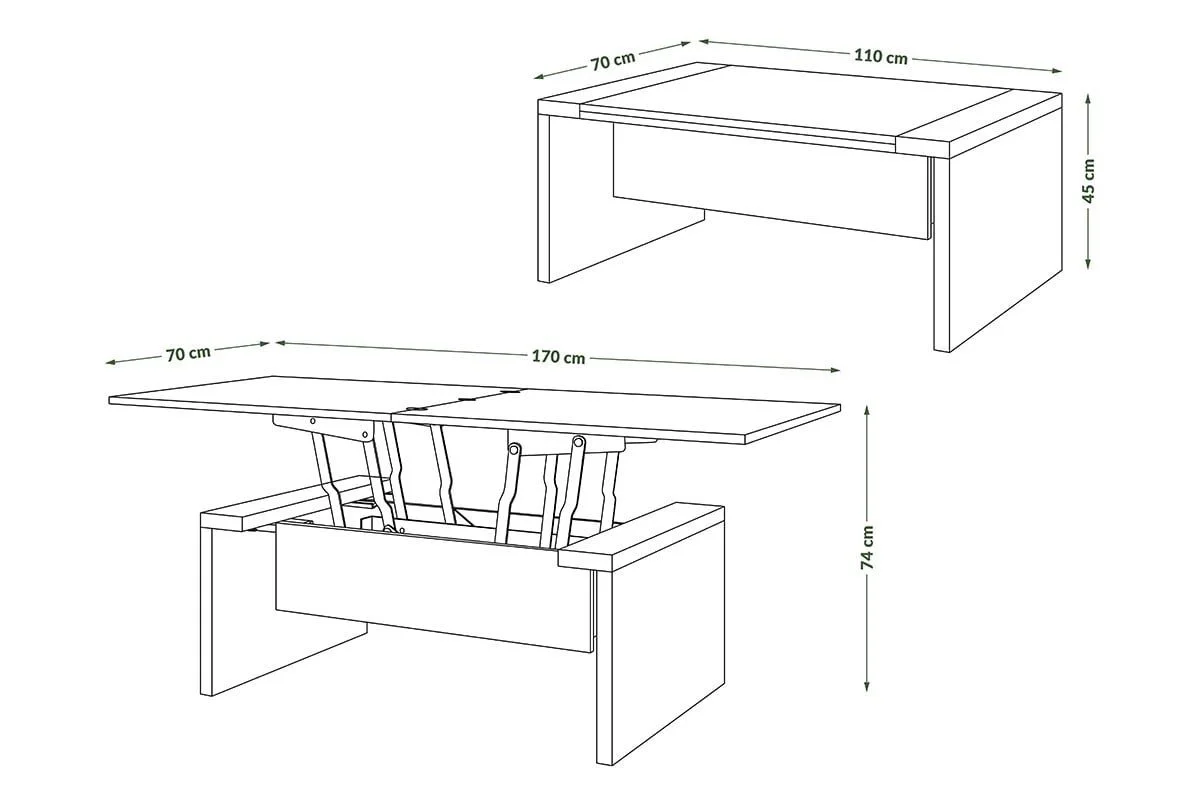 70 cm
110 cm
45 cm
70 cm
170 cm
74 cm