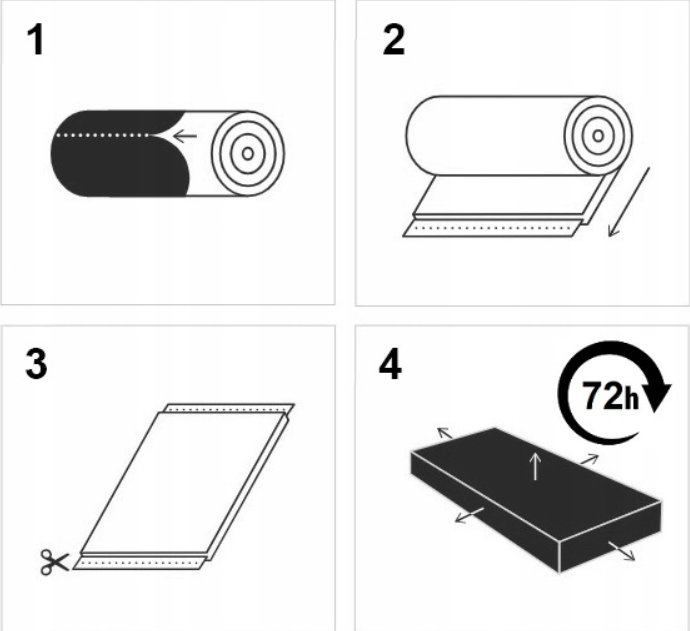 1

2

3

4

72h